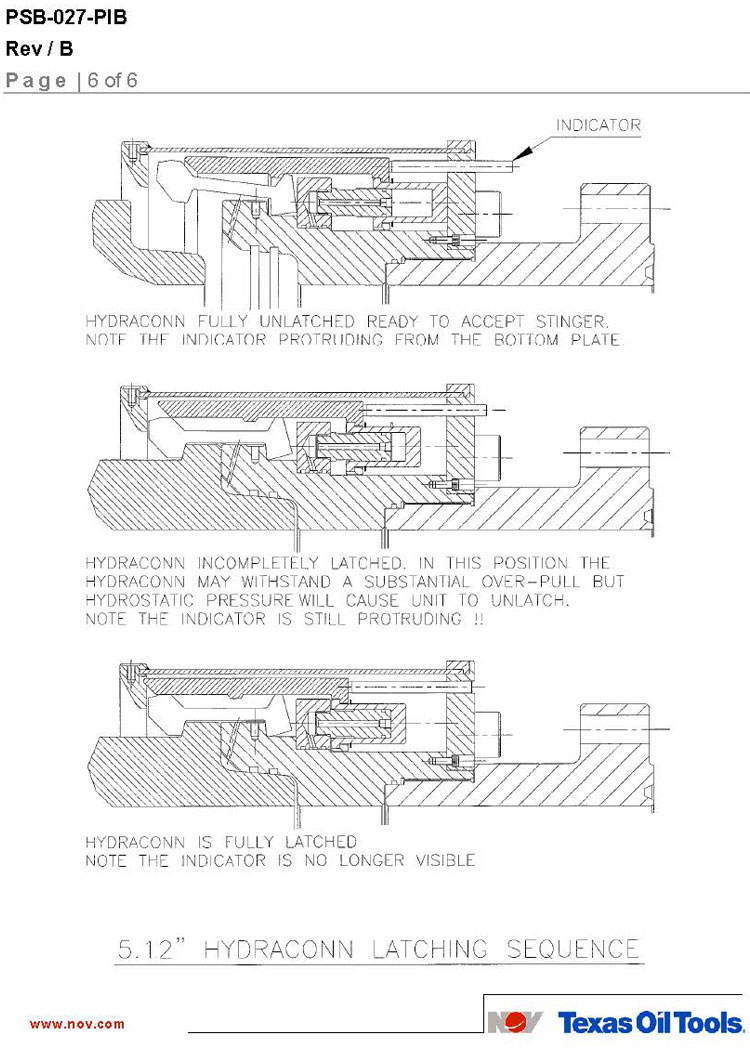 PSB-027-PIB
Rev / B
Page | 6 of 6

INDICATOR

HYDRACONN FULLY UNLATCHED READY TO ACCEPT STINGER.
NOTE THE INDICATOR PROTRUDING FROM THE BOTTOM PLATE.

HYDRACONN INCOMPLETELY LATCHED. IN THIS POSITION THE HYDRACONN MAY WITHSTAND A SUBSTANTIAL OVER-PULL BUT HYDROSTATIC PRESSURE WILL CAUSE UNIT TO UNLATCH.
NOTE THE INDICATOR IS STILL PROTRUDING !!

HYDRACONN IS FULLY LATCHED
NOTE THE INDICATOR IS NO LONGER VISIBLE

5.12" HYDRACONN LATCHING SEQUENCE

www.nov.com

NOV Texas Oil Tools.